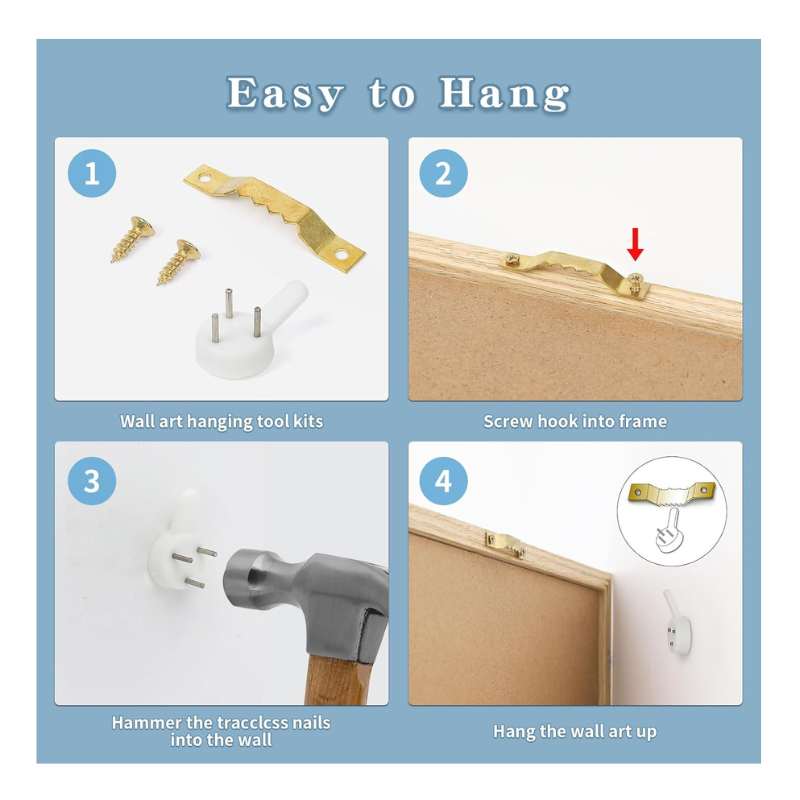 Easy to Hang

1

Wall art hanging tool kits

2

Screw hook into frame

3

Hammer the tracclcss nails into the wall

4

Hang the wall art up