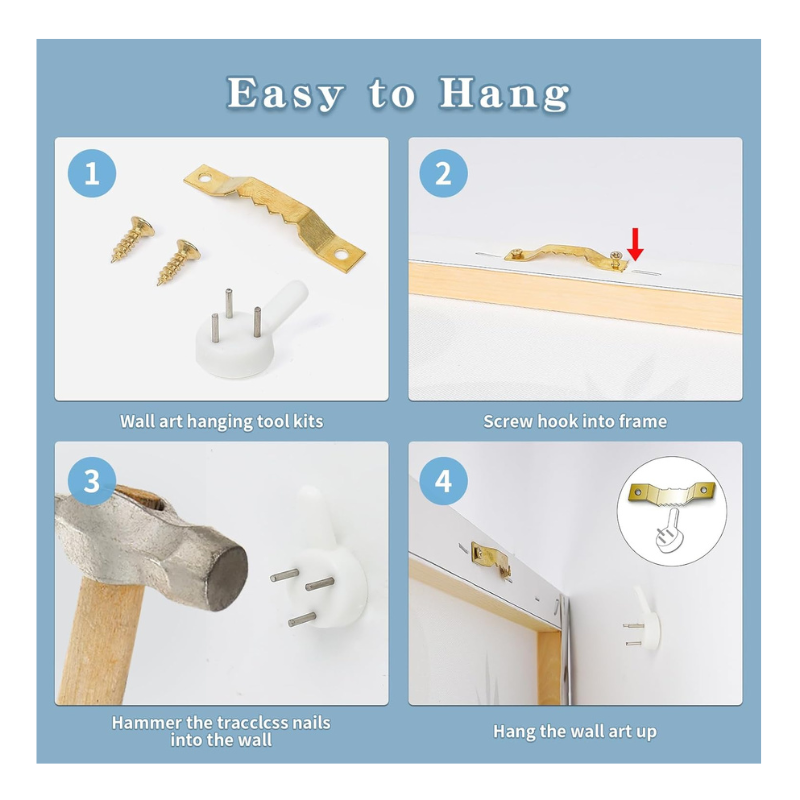 Easy to Hang

1

Wall art hanging tool kits

2

Screw hook into frame

3

Hammer the tracclcss nails into the wall

4

Hang the wall art up